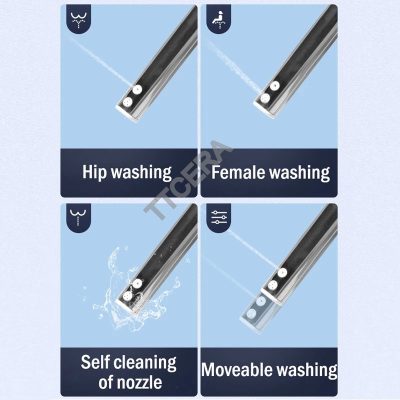 Hip washing

Female washing

TTCERA

Self cleaning of nozzle

Moveable washing