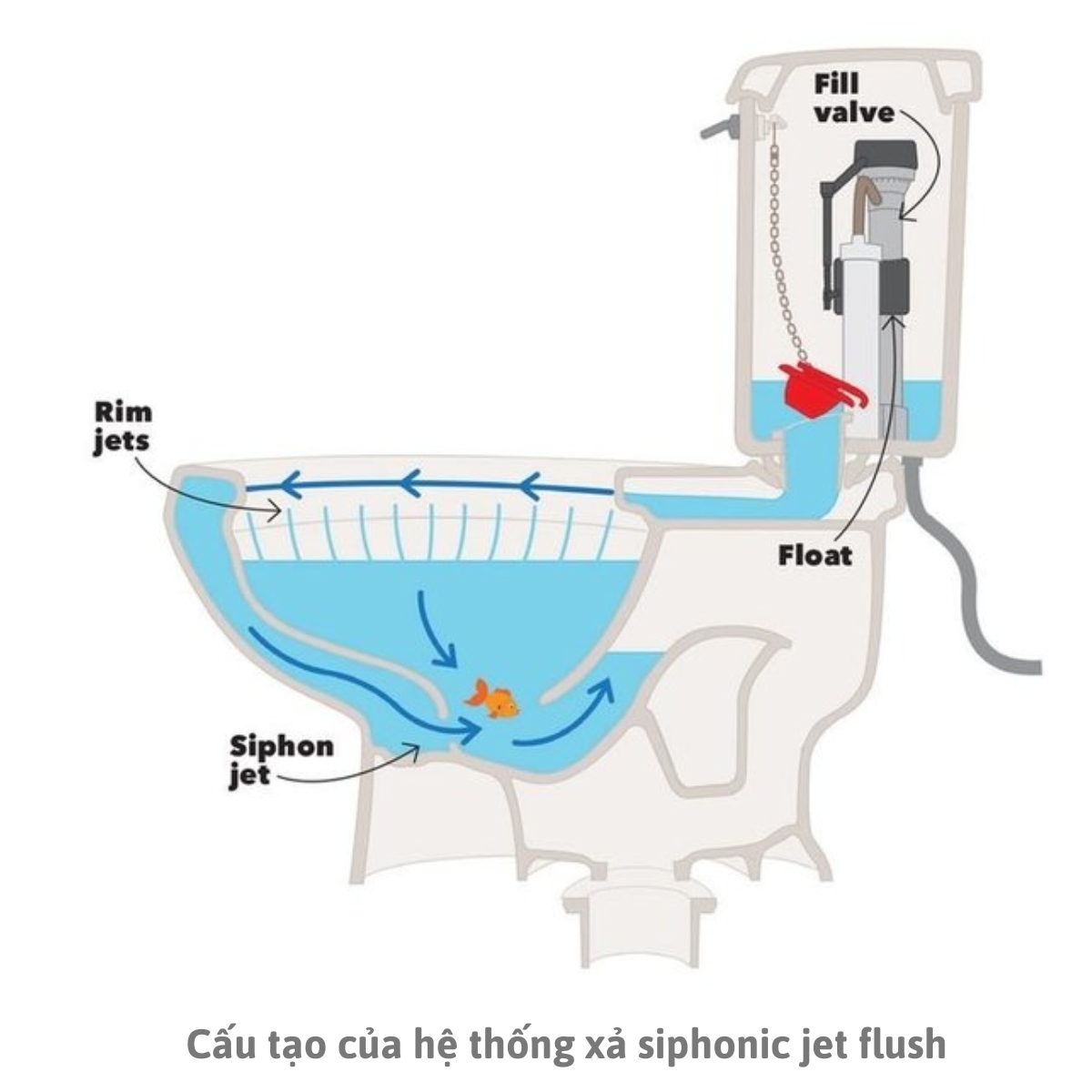 Fill valve

Rim jets

Float

Siphon jet

Cấu tạo của hệ thống xả siphonic jet flush